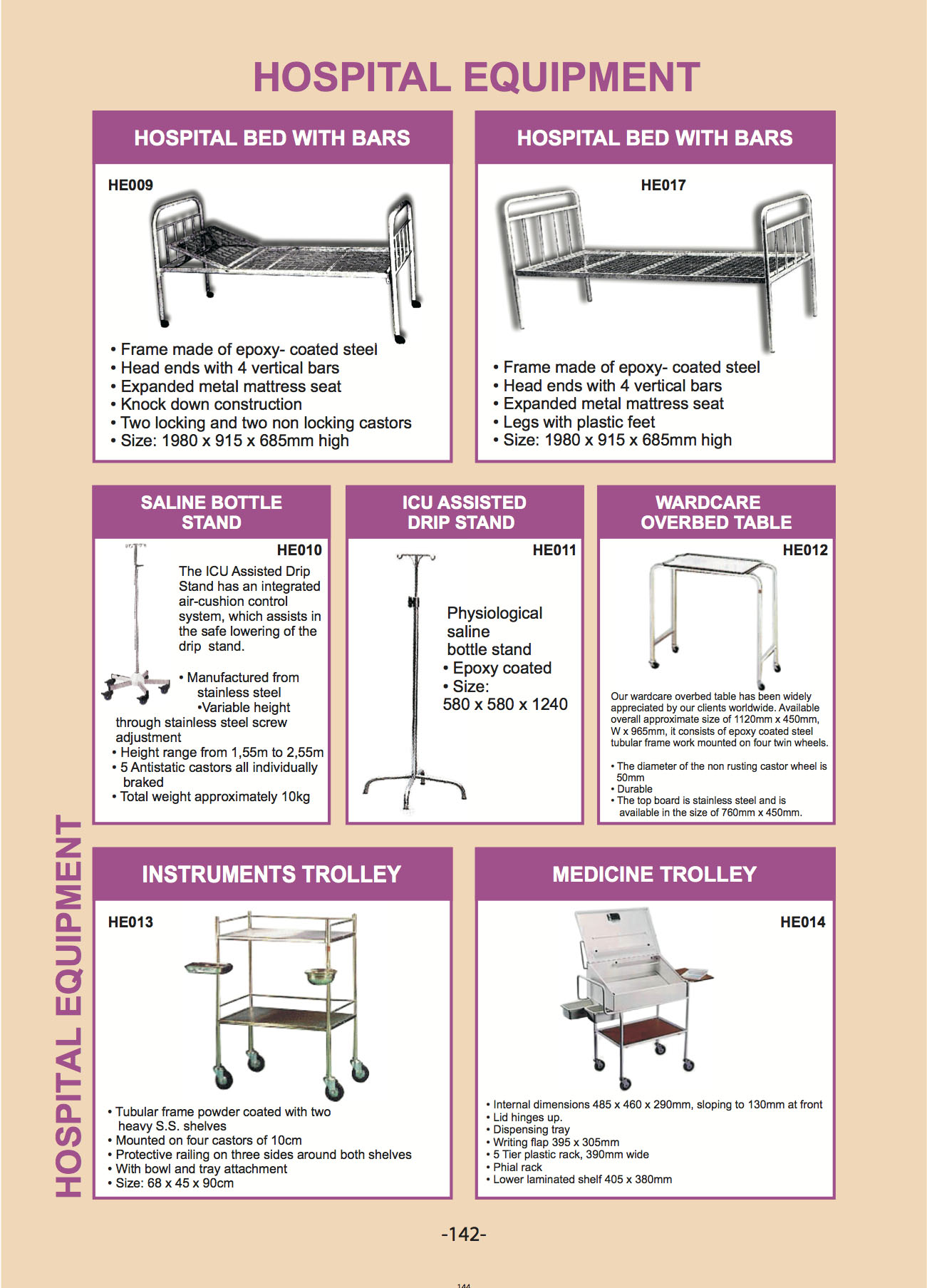 HOSPITAL EQUIPMENT

HOSPITAL BED WITH BARS

HE009

• Frame made of epoxy- coated steel
• Head ends with 4 vertical bars
• Expanded metal mattress seat
• Knock down construction
• Two locking and two non locking castors
• Size: 1980 x 915 x 685mm high

HOSPITAL BED WITH BARS

HE017

• Frame made of epoxy- coated steel
• Head ends with 4 vertical bars
• Expanded metal mattress seat
• Legs with plastic feet
• Size: 1980 x 915 x 685mm high

SALINE BOTTLE STAND

HE010

The ICU Assisted Drip Stand has an integrated air-cushion control system, which assists in the safe lowering of the drip stand.

• Manufactured from stainless steel
•Variable height through stainless steel screw adjustment
• Height range from 1,55m to 2,55m
• 5 Antistatic castors all individually braked
• Total weight approximately 10kg

ICU ASSISTED DRIP STAND

HE011

Physiological saline bottle stand
• Epoxy coated
• Size:
580 x 580 x 1240

WARDCARE OVERBED TABLE

HE012

Our wardcare overbed table has been widely appreciated by our clients worldwide. Available overall approximate size of 1120mm x 450mm, W x 965mm, it consists of epoxy coated steel tubular frame work mounted on four twin wheels.

• The diameter of the non rusting castor wheel is 50mm
• Durable
• The top board is stainless steel and is available in the size of 760mm x 450mm.

INSTRUMENTS TROLLEY

HE013

• Tubular frame powder coated with two heavy S.S. shelves
• Mounted on four castors of 10cm
• Protective railing on three sides around both shelves
• With bowl and tray attachment
• Size: 68 x 45 x 90cm

MEDICINE TROLLEY

HE014

• Internal dimensions 485 x 460 x 290mm, sloping to 130mm at front
• Lid hinges up.
• Dispensing tray
• Writing flap 395 x 305mm
• 5 Tier plastic rack, 390mm wide
• Phial rack
• Lower laminated shelf 405 x 380mm

HOSPITAL EQUIPMENT

-142-

144